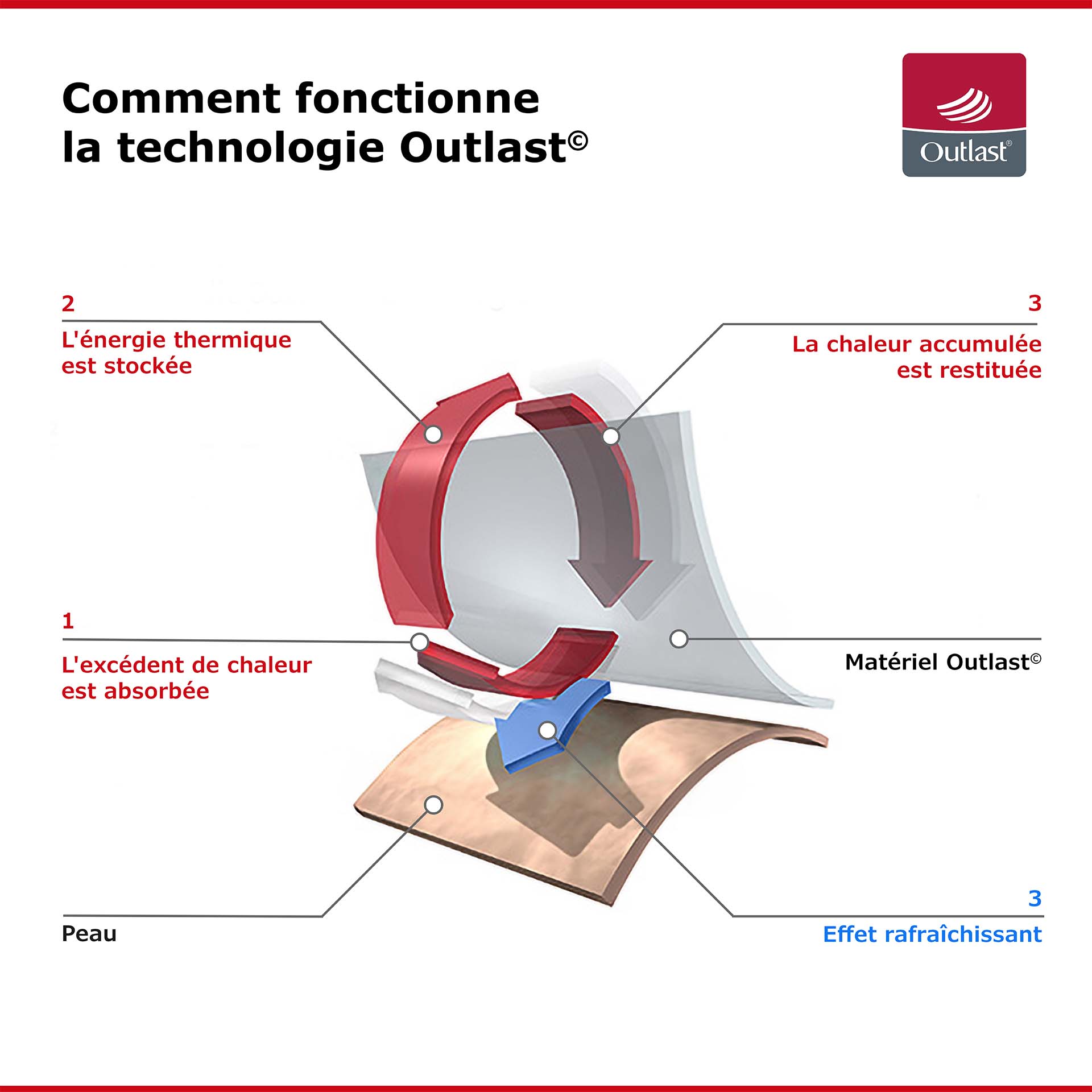 Comment fonctionne la technologie Outlast©

Outlast®

2
L'énergie thermique est stockée

3
La chaleur accumulée est restituée

1
L'excédent de chaleur est absorbée

Matériel Outlast©

Peau

3
Effet rafraîchissant